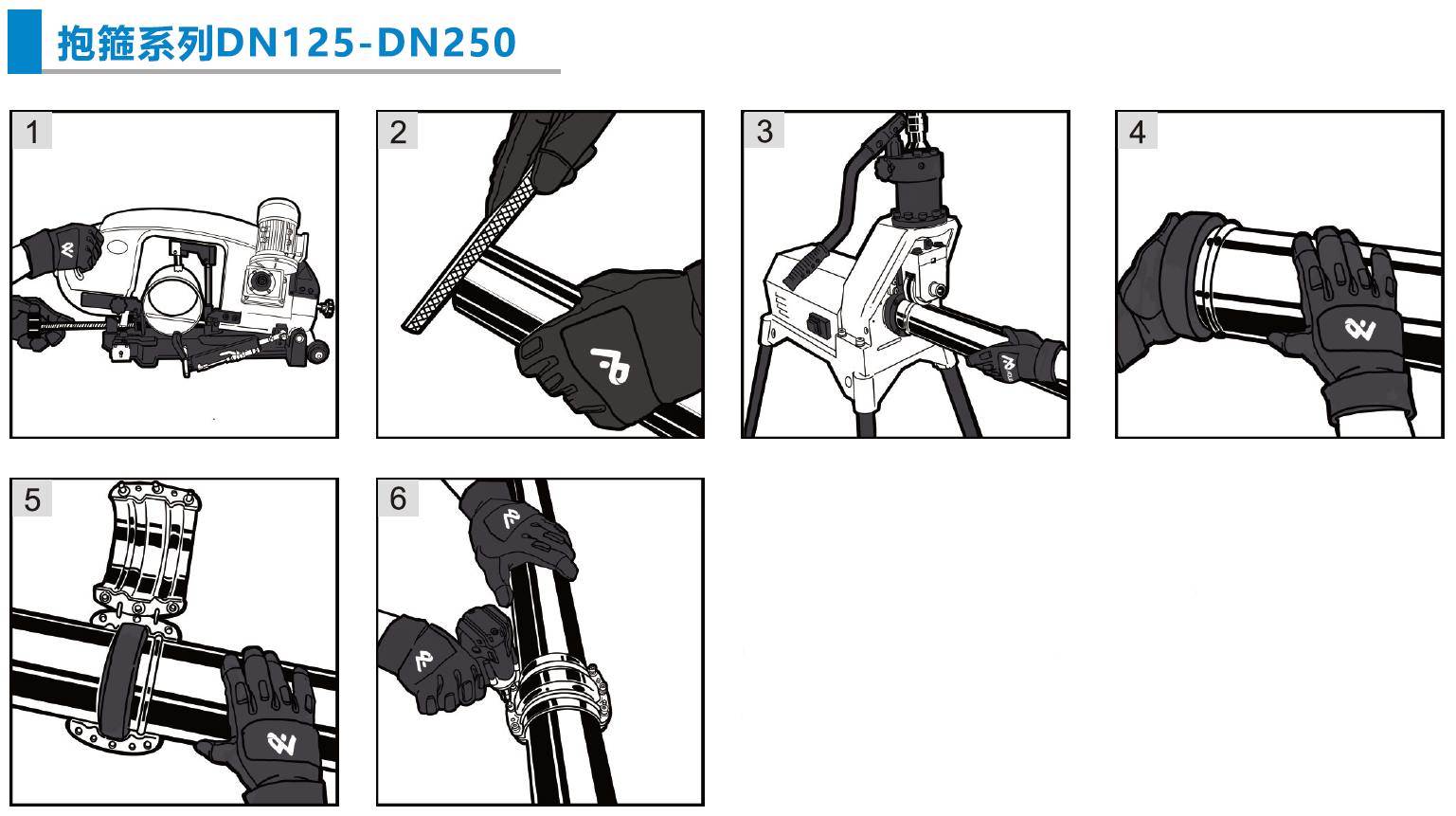 抱箍系列DN125-DN250

1

2

3

4

5

6